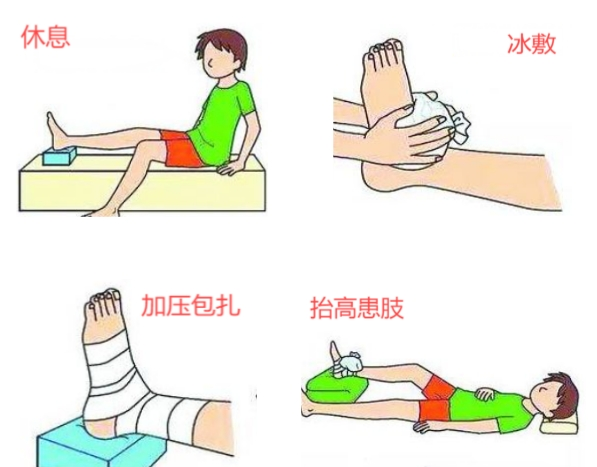 休息

冰敷

加压包扎

抬高患肢